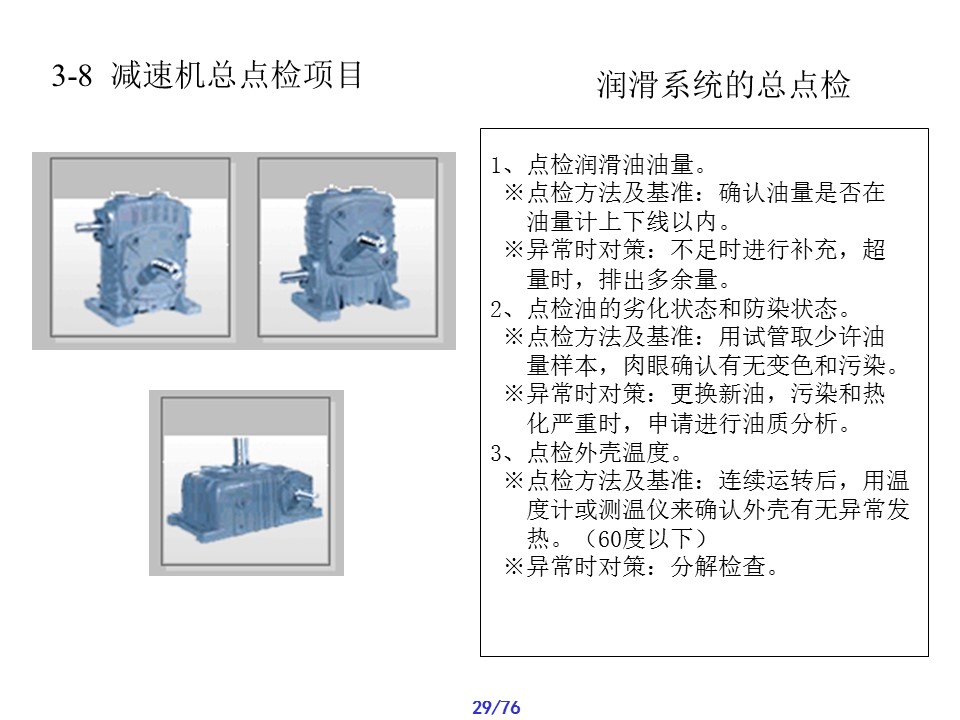 3-8 减速机总点检项目

润滑系统的总点检

1、点检润滑油油量。
※点检方法及基准：确认油量是否在油量计上下线以内。
※异常时对策：不足时进行补充，超量时，排出多余量。
2、点检油的劣化状态和防染状态。
※点检方法及基准：用试管取少许油量样本，肉眼确认有无变色和污染。
※异常时对策：更换新油，污染和热化严重时，申请进行油质分析。
3、点检外壳温度。
※点检方法及基准：连续运转后，用温度计或测温仪来确认外壳有无异常发热。（60度以下）
※异常时对策：分解检查。

29/76